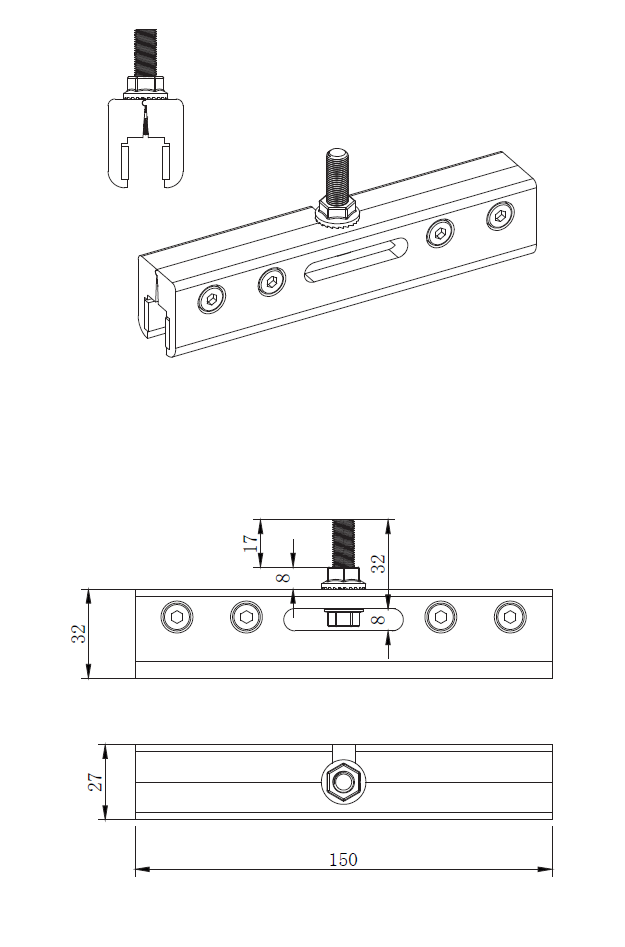 17
8
32
8
32
27
150